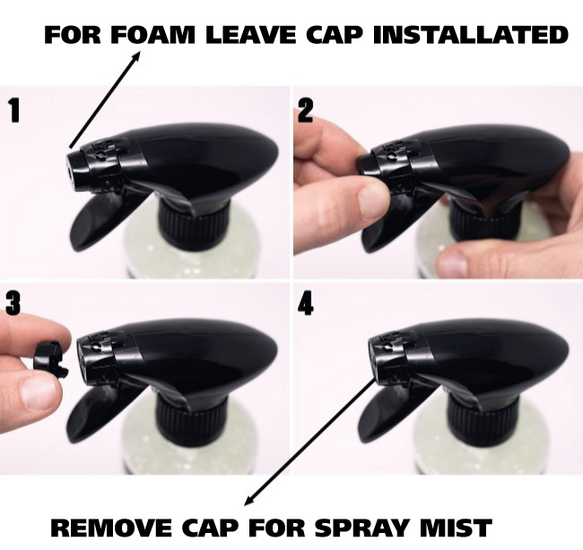 FOR FOAM LEAVE CAP INSTALLATED

1

2

3

4

REMOVE CAP FOR SPRAY MIST