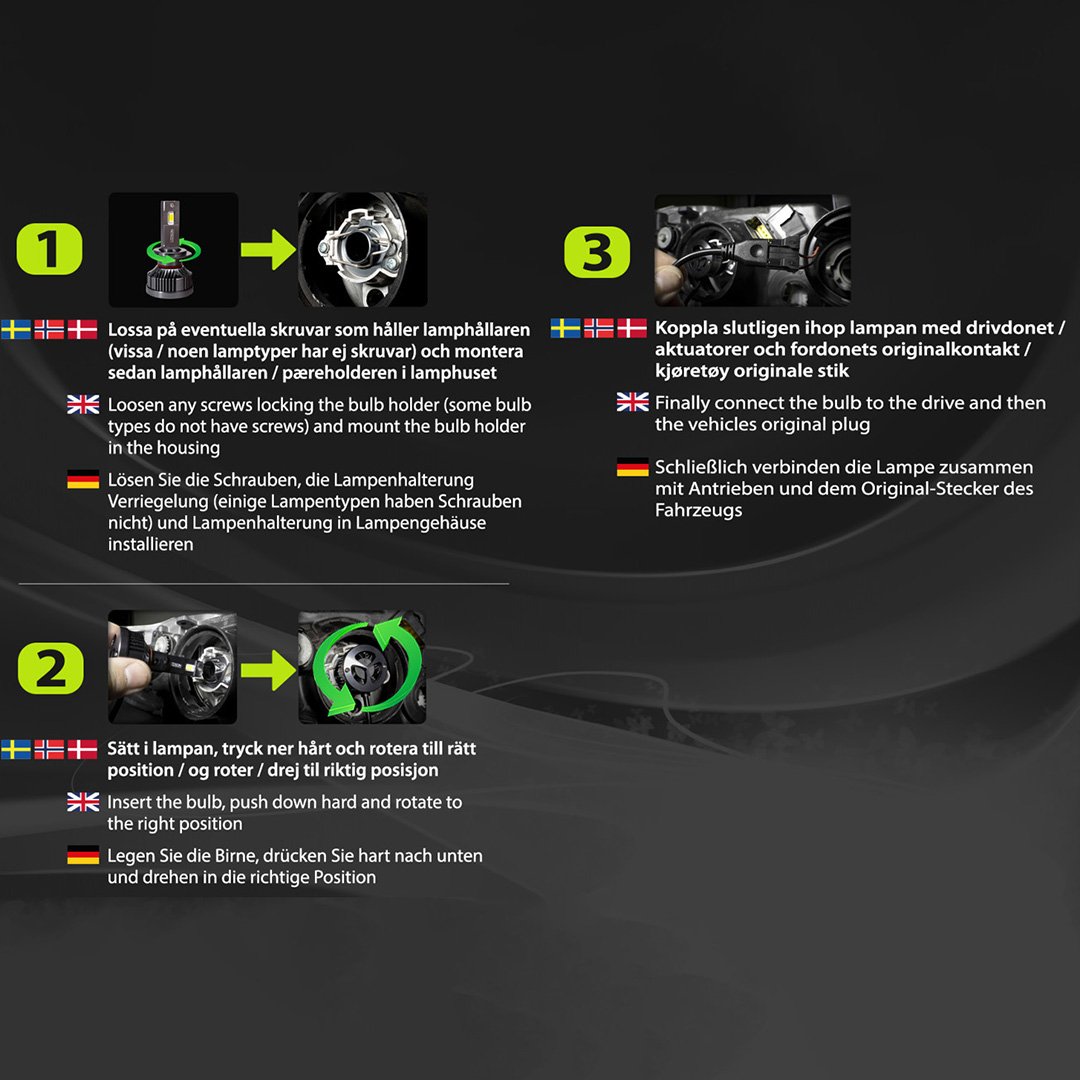 1

Lossa på eventuella skruvar som håller lamphållaren (vissa / noen lamptyper har ej skruvar) och montera sedan lamphållaren / pæreholderen i lamphuset

Loosen any screws locking the bulb holder (some bulb types do not have screws) and mount the bulb holder in the housing

Lösen Sie die Schrauben, die Lampenhalterung Verriegelung (einige Lampentypen haben Schrauben nicht) und Lampenhalterung in Lampengehäuse installieren

2

Sätt i lampan, tryck ner hårt och rotera till rätt position / og roter / drej til riktig posisjon

Insert the bulb, push down hard and rotate to the right position

Legen Sie die Birne, drücken Sie hart nach unten und drehen in die richtige Position

3

Koppla slutligen ihop lampan med drivdonet / aktuatorer och fordonets originalkontakt / kjøretøy originale stik

Finally connect the bulb to the drive and then the vehicles original plug

Schließlich verbinden die Lampe zusammen mit Antrieben und dem Original-Stecker des Fahrzeugs