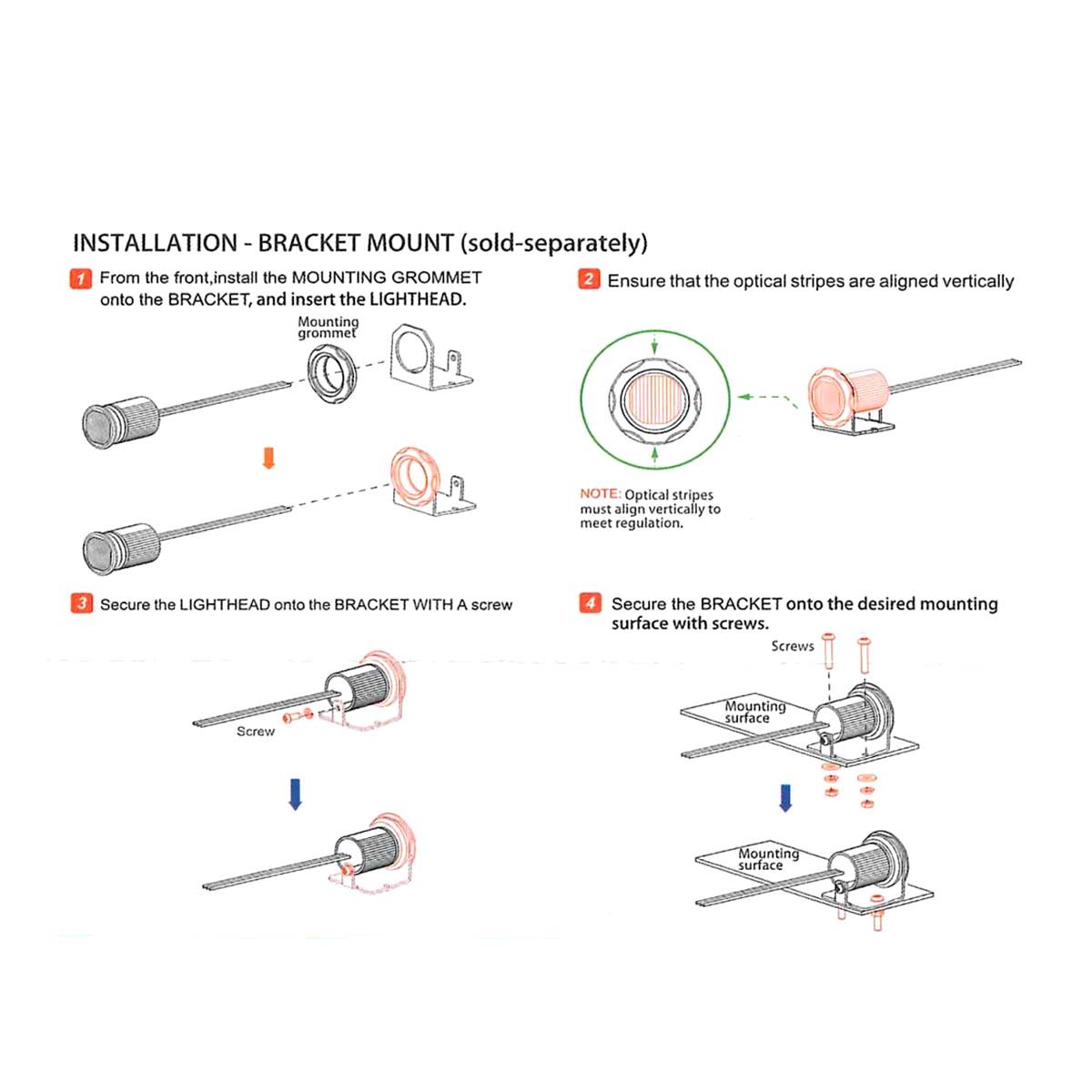 INSTALLATION - BRACKET MOUNT (sold-separately)

1 From the front,install the MOUNTING GROMMET onto the BRACKET, and insert the LIGHTHEAD.

Mounting grommet

2 Ensure that the optical stripes are aligned vertically

NOTE: Optical stripes must align vertically to meet regulation.

3 Secure the LIGHTHEAD onto the BRACKET WITH A screw

Screw

4 Secure the BRACKET onto the desired mounting surface with screws.

Screws

Mounting surface

Mounting surface