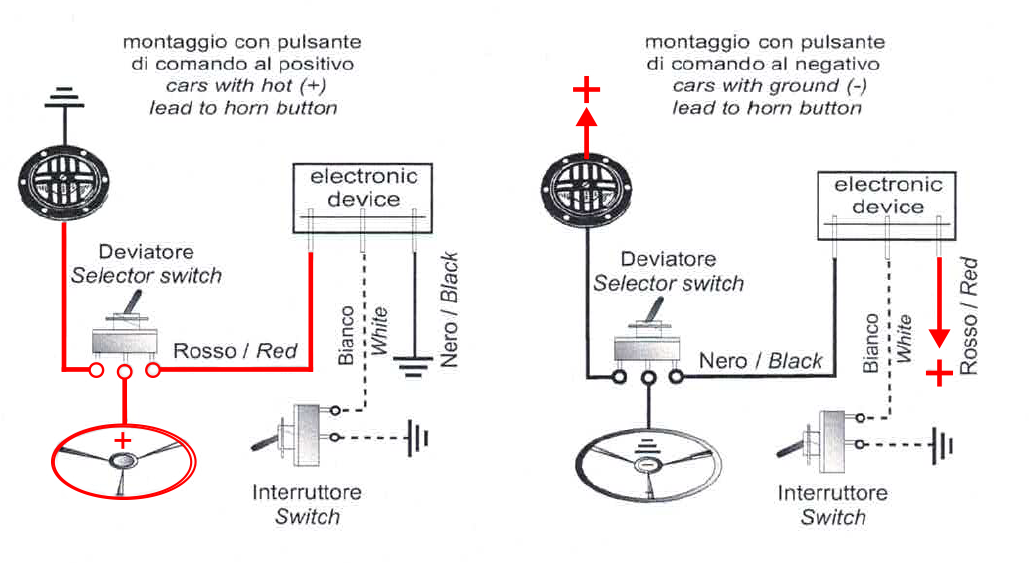 montaggio con pulsante di comando al positivo
cars with hot (+) lead to horn button

electronic device

Deviatore
Selector switch

Rosso / Red

Bianco
White

Nero / Black

+

Interruttore
Switch

montaggio con pulsante di comando al negativo
cars with ground (-) lead to horn button

+

electronic device

Deviatore
Selector switch

Nero / Black

Bianco
White

Rosso / Red

+

Interruttore
Switch